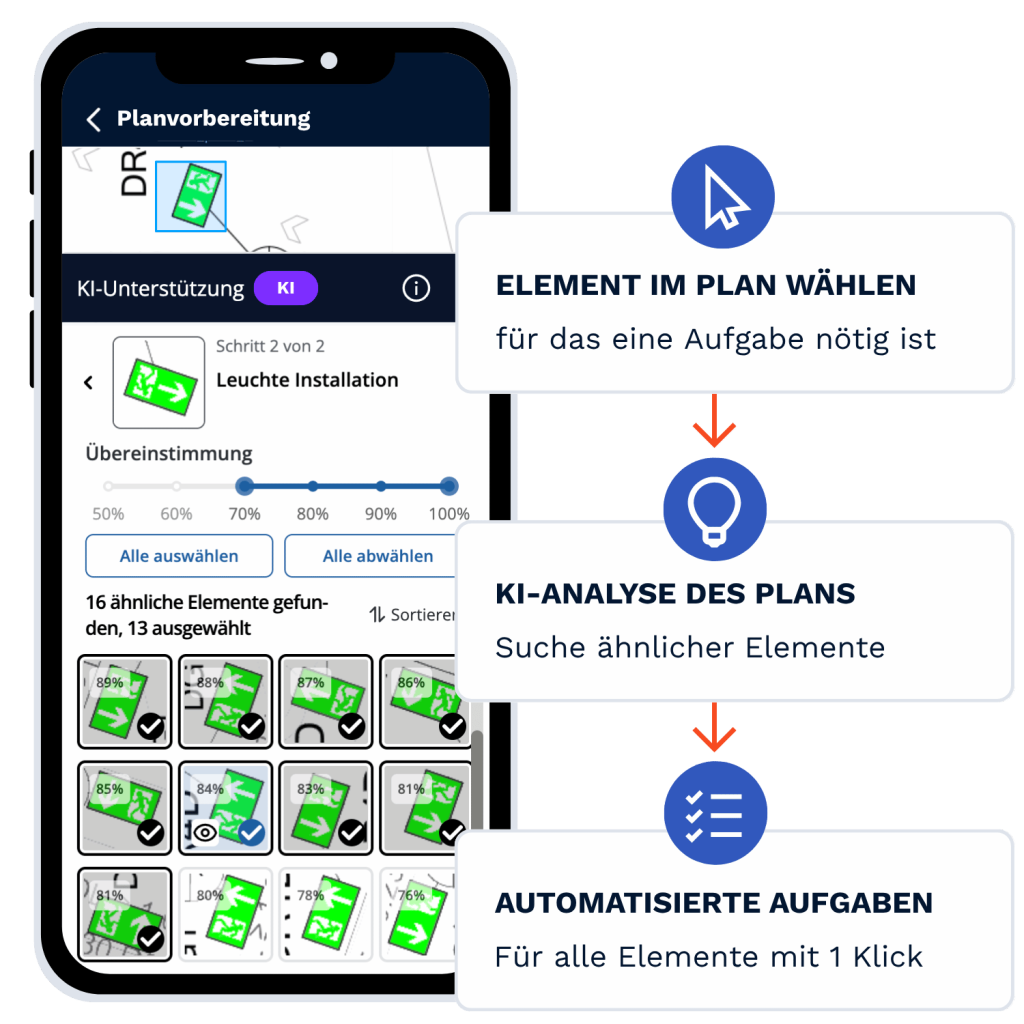 Planvorbereitung

DR

KI-Unterstützung KI

Schritt 2 von 2

Leuchte Installation

Übereinstimmung

50% 60% 70% 80% 90% 100%

Alle auswählen

Alle abwählen

16 ähnliche Elemente gefunden, 13 ausgewählt

Sortieren

89% 88% 87% 86%

85% 84% 83% 81%

81% 80% 78% 76%

ELEMENT IM PLAN WÄHLEN

für das eine Aufgabe nötig ist

KI-ANALYSE DES PLANS

Suche ähnlicher Elemente

AUTOMATISIERTE AUFGABEN

Für alle Elemente mit 1 Klick