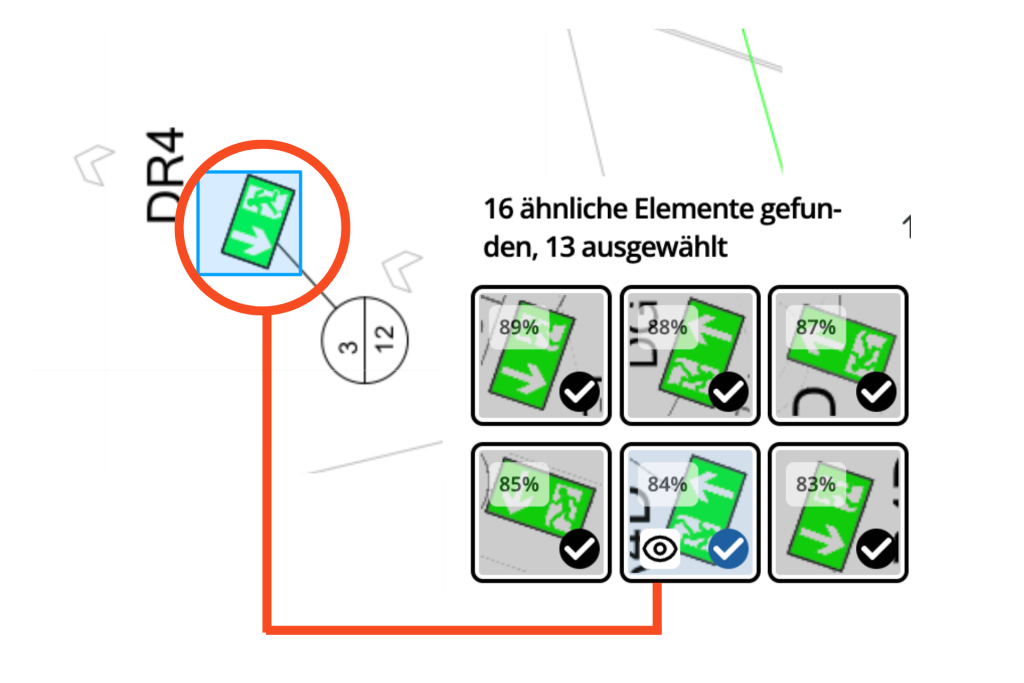 DR4

3
12

16 ähnliche Elemente gefunden, 13 ausgewählt

89%
88%
87%
85%
84%
83%